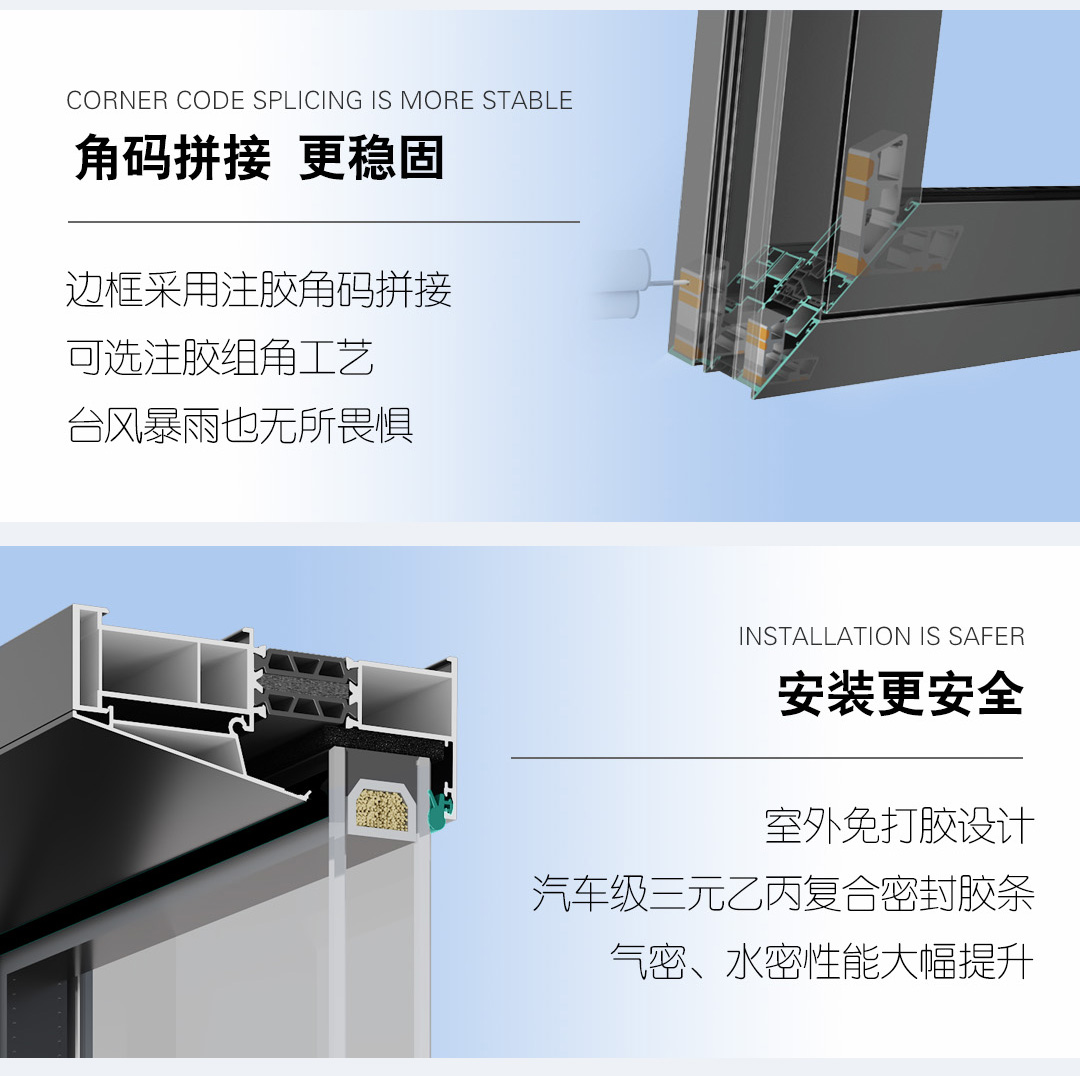 CORNER CODE SPLICING IS MORE STABLE

角码拼接 更稳固

边框采用注胶角码拼接

可选注胶组角工艺

台风暴雨也无所畏惧

INSTALLATION IS SAFER

安装更安全

室外免打胶设计

汽车级三元乙丙复合密封胶条

气密、水密性能大幅提升