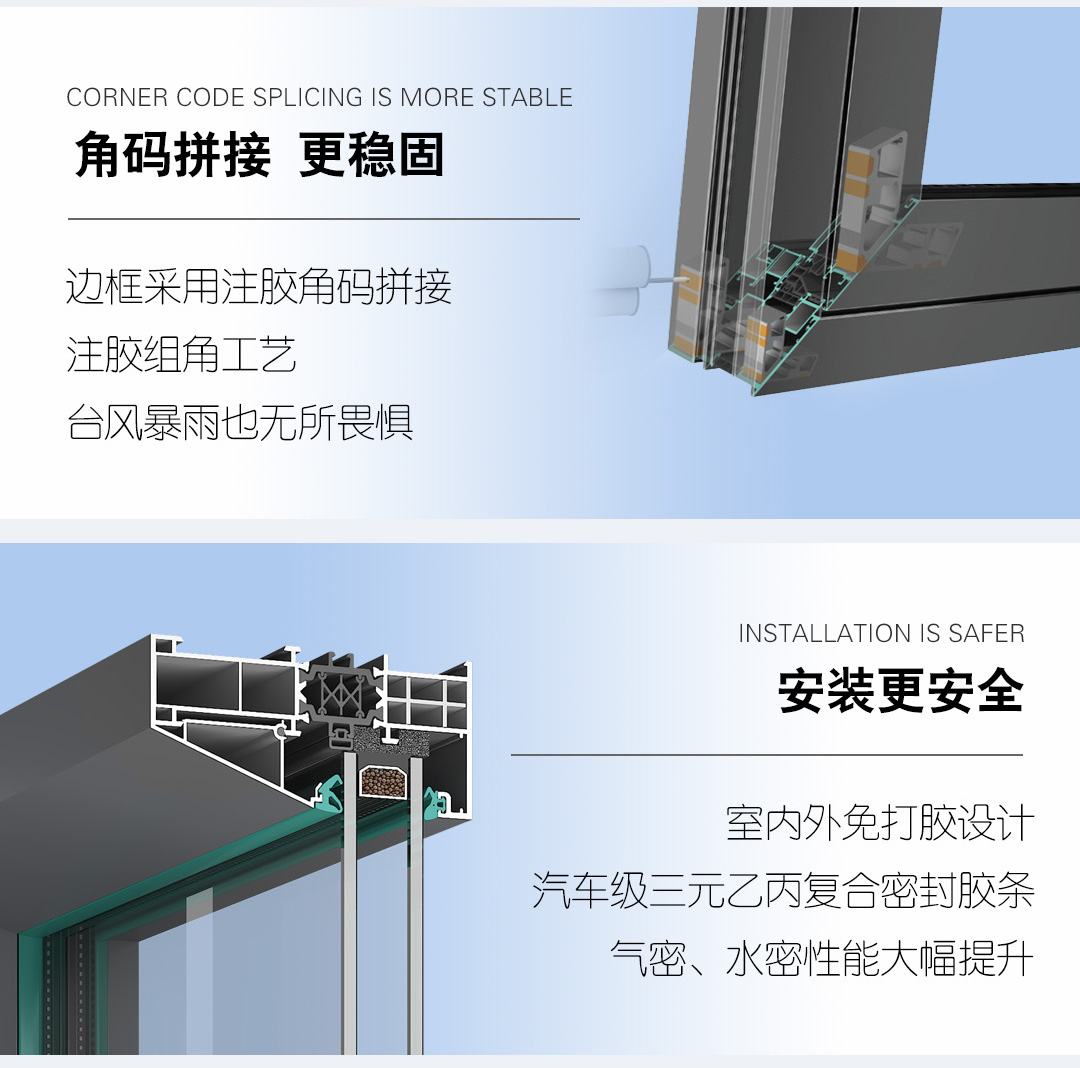 CORNER CODE SPLICING IS MORE STABLE
角码拼接 更稳固

边框采用注胶角码拼接
注胶组角工艺
台风暴雨也无所畏惧

INSTALLATION IS SAFER
安装更安全

室内外免打胶设计
汽车级三元乙丙复合密封胶条
气密、水密性能大幅提升